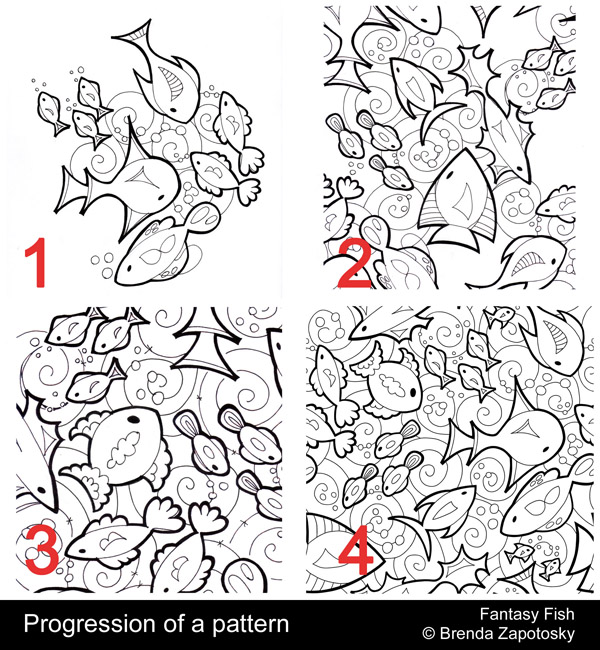 1

2

3

4

Progression of a pattern

Fantasy Fish
© Brenda Zapotosky